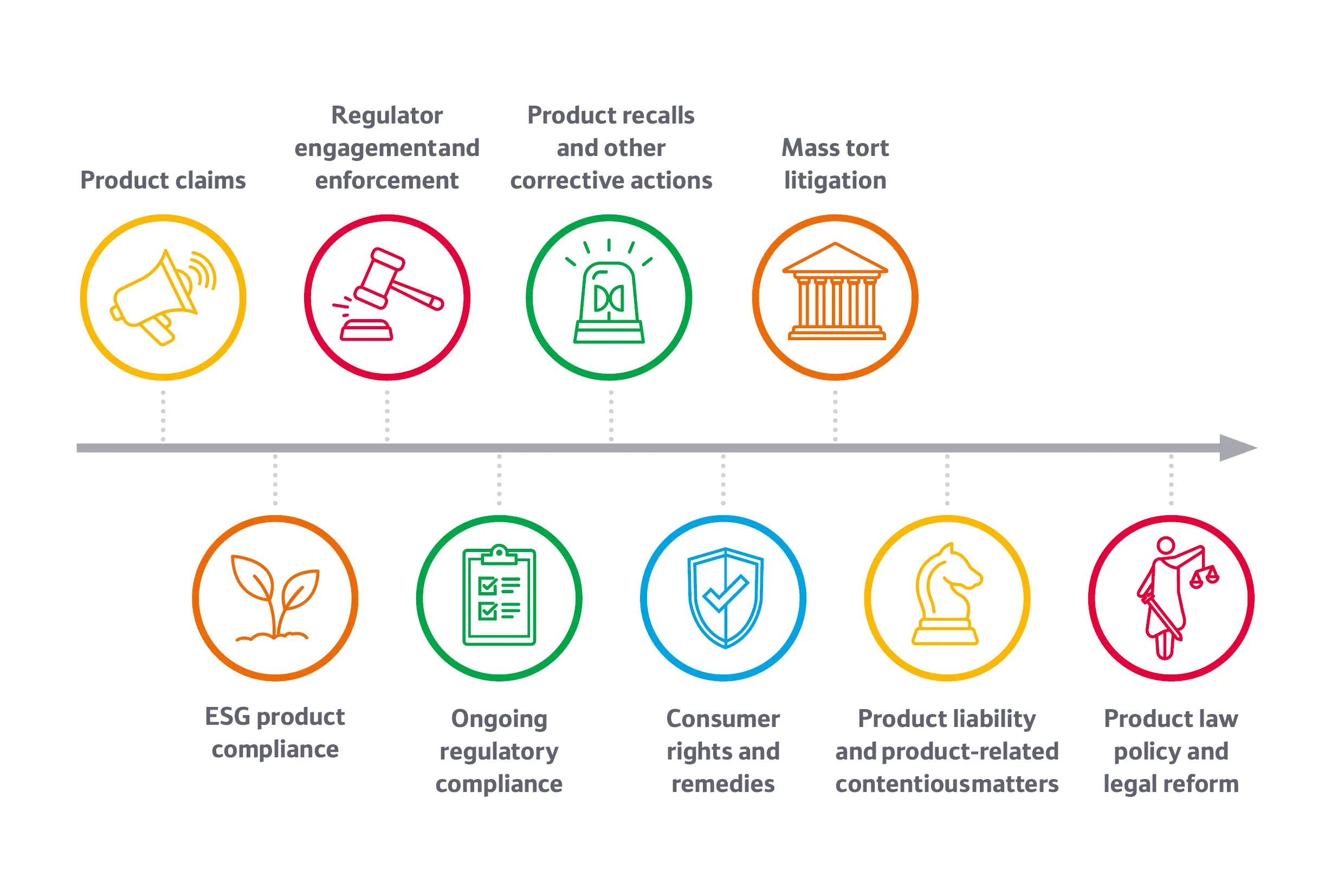 Product claims

Regulator engagementand enforcement

Product recalls and other corrective actions

Mass tort litigation

ESG product compliance

Ongoing regulatory compliance

Consumer rights and remedies

Product liability and product-related contentiousmatters

Product law policy and legal reform